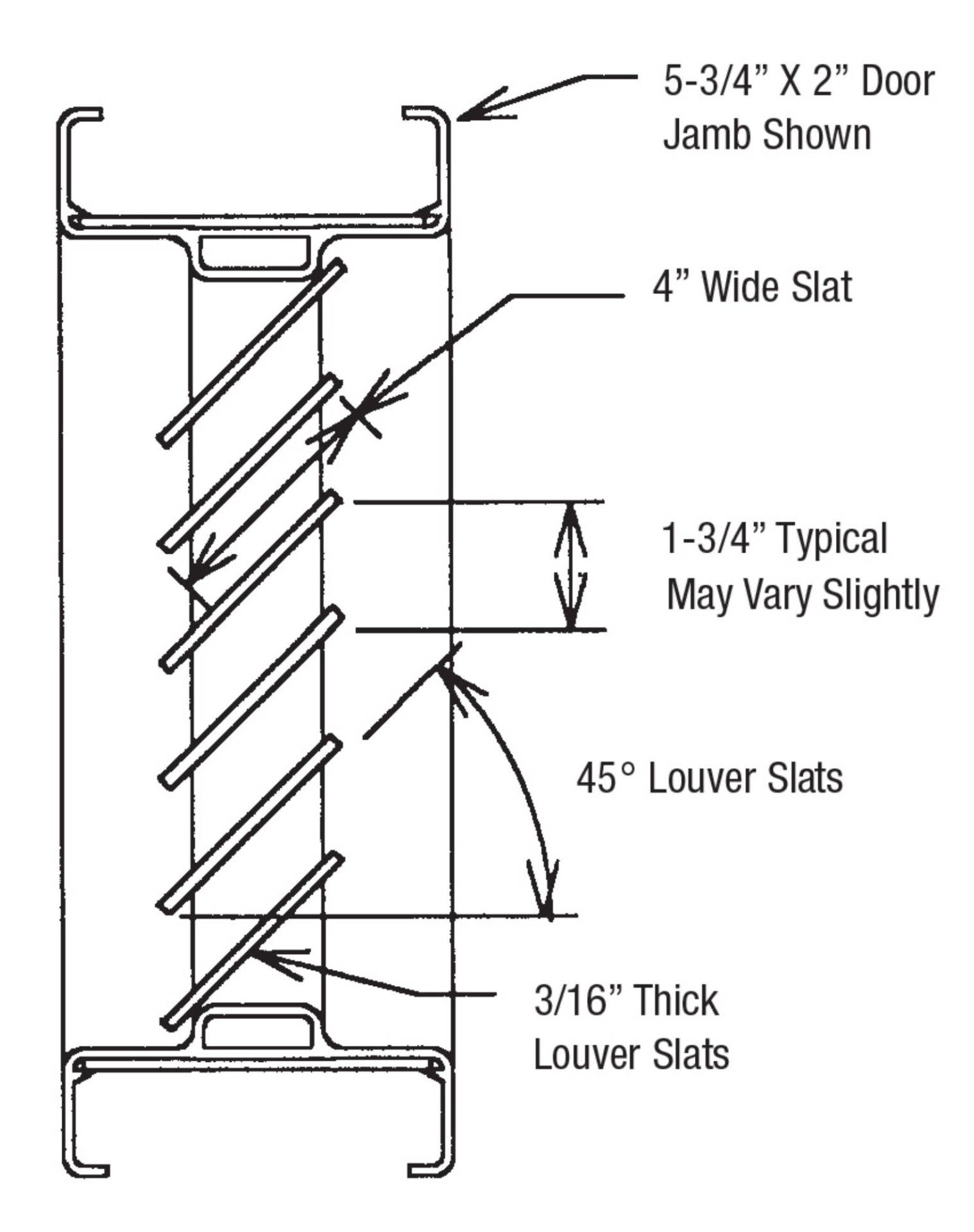 5-3/4” X 2” Door Jamb Shown

4” Wide Slat

1-3/4” Typical May Vary Slightly

45° Louver Slats

3/16” Thick Louver Slats